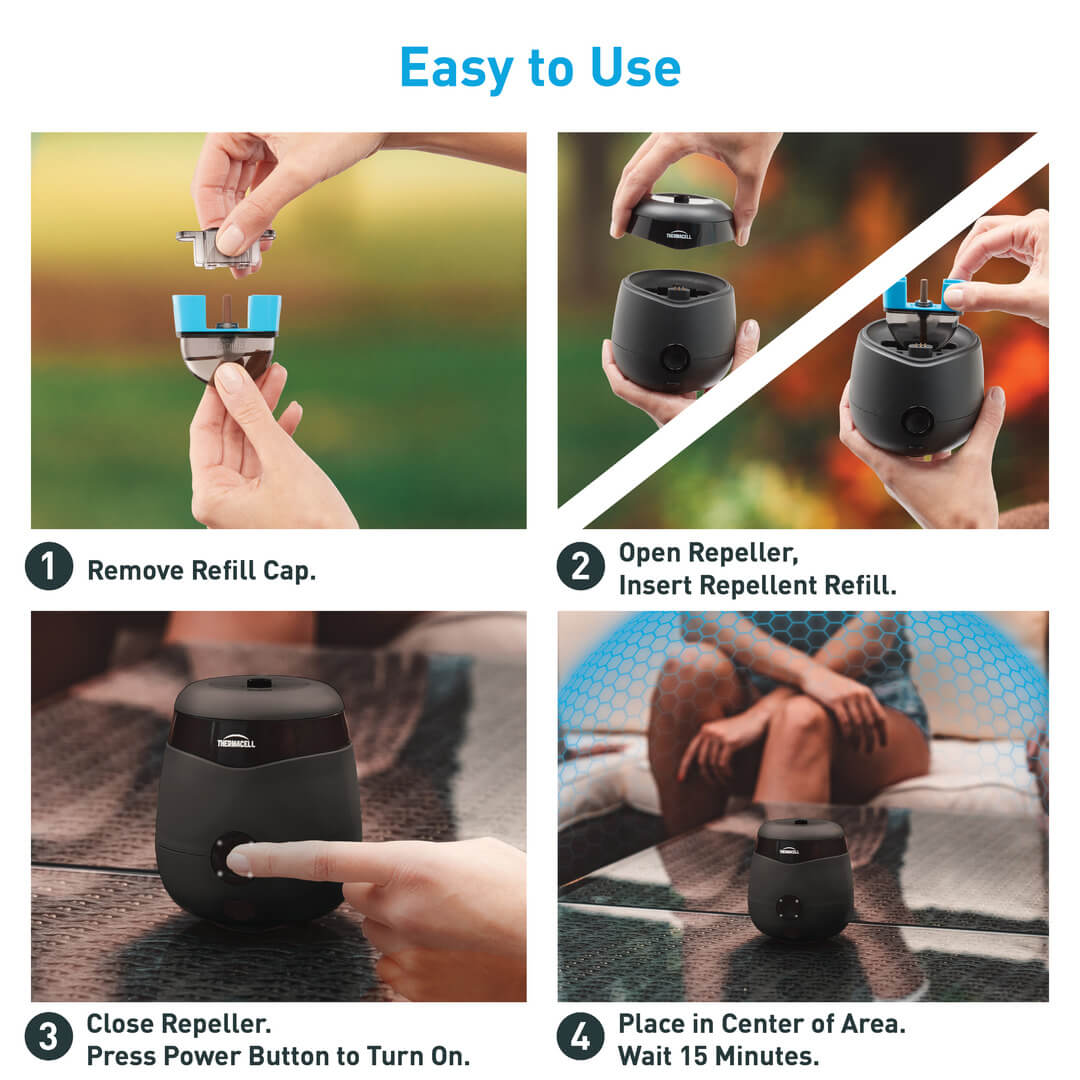 Easy to Use

THERMACELL

1 Remove Refill Cap.

2 Open Repeller, Insert Repellent Refill.

THERMACELL

THERMACELL

3 Close Repeller. Press Power Button to Turn On.

4 Place in Center of Area. Wait 15 Minutes.