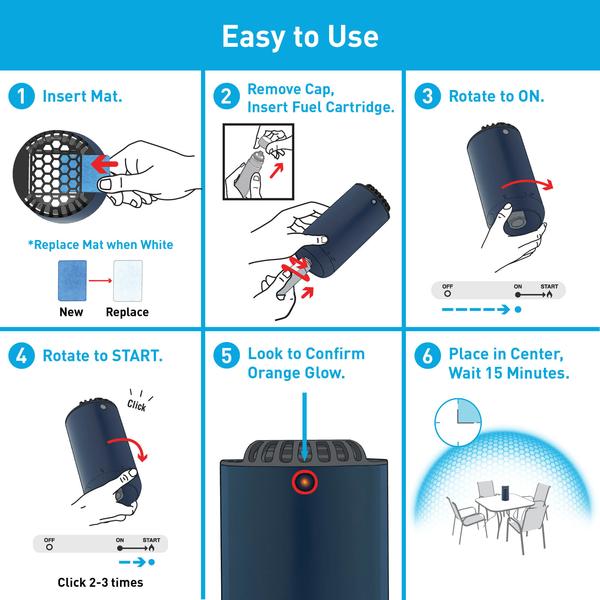 Easy to Use

1 Insert Mat.

*Replace Mat when White

New Replace

2 Remove Cap, Insert Fuel Cartridge.

3 Rotate to ON.

OFF ON START

4 Rotate to START.

Click

OFF ON START

Click 2-3 times

5 Look to Confirm Orange Glow.

6 Place in Center, Wait 15 Minutes.